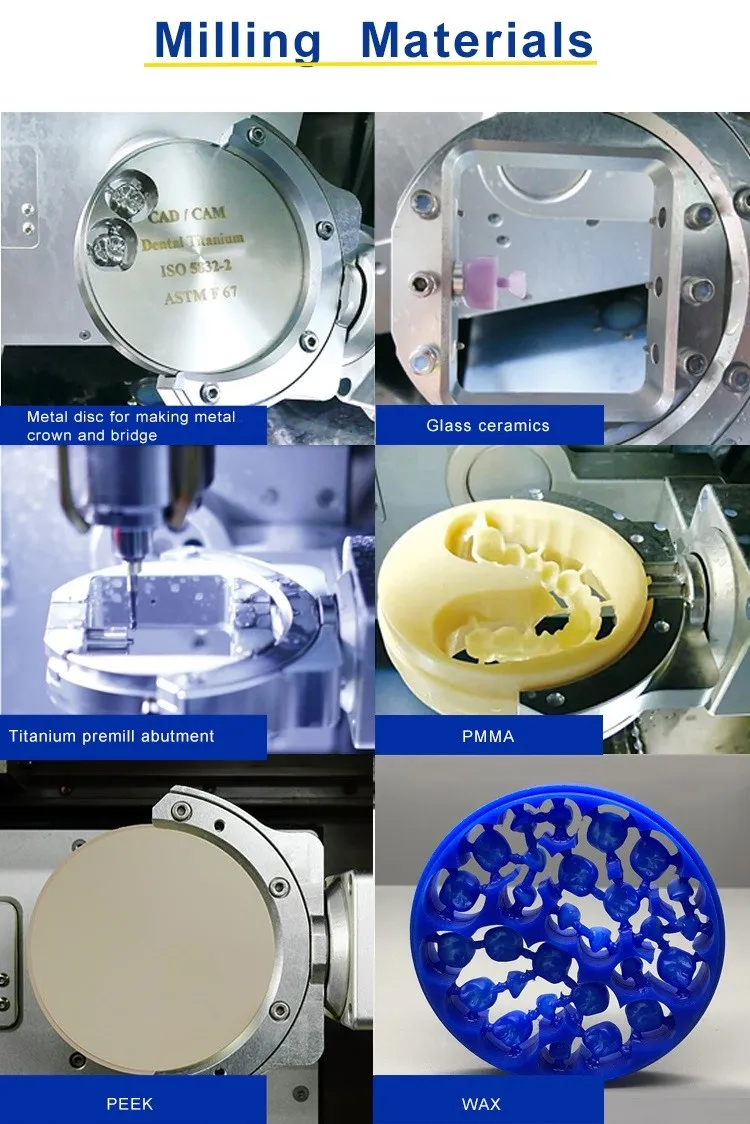 Milling Materials

CAD / CAM
Dental Titanium
ISO 5832-2
ASTM F 67

Metal disc for making metal crown and bridge

Glass ceramics

Titanium premill abutment

PMMA

PEEK

WAX